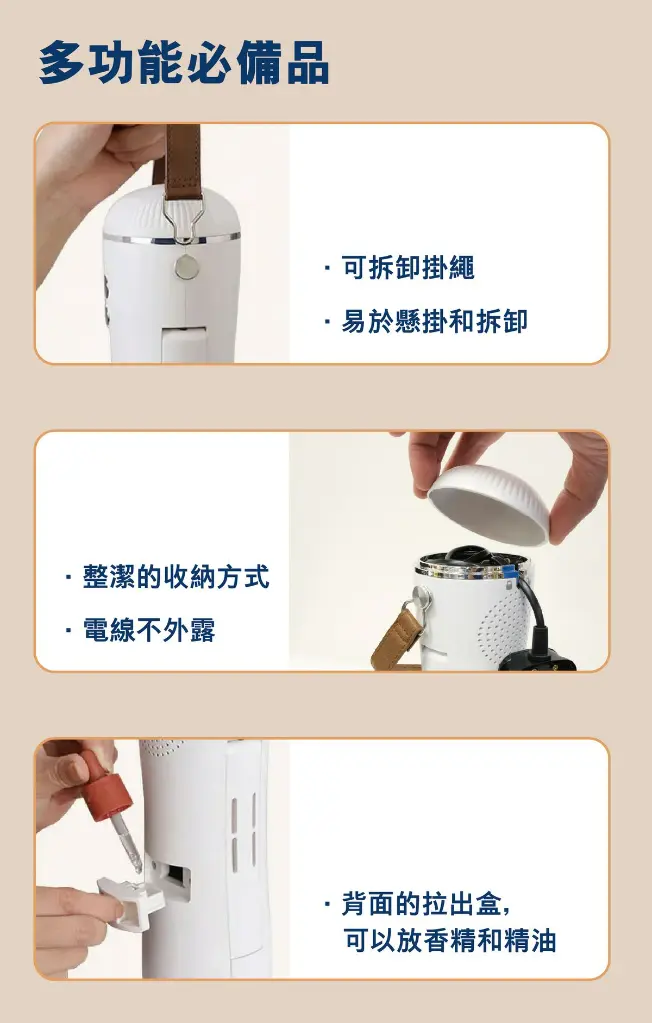 多功能必備品

· 可拆卸掛繩

· 易於懸掛和拆卸

· 整潔的收納方式

· 電線不外露

· 背面的拉出盒，
可以放香精和精油